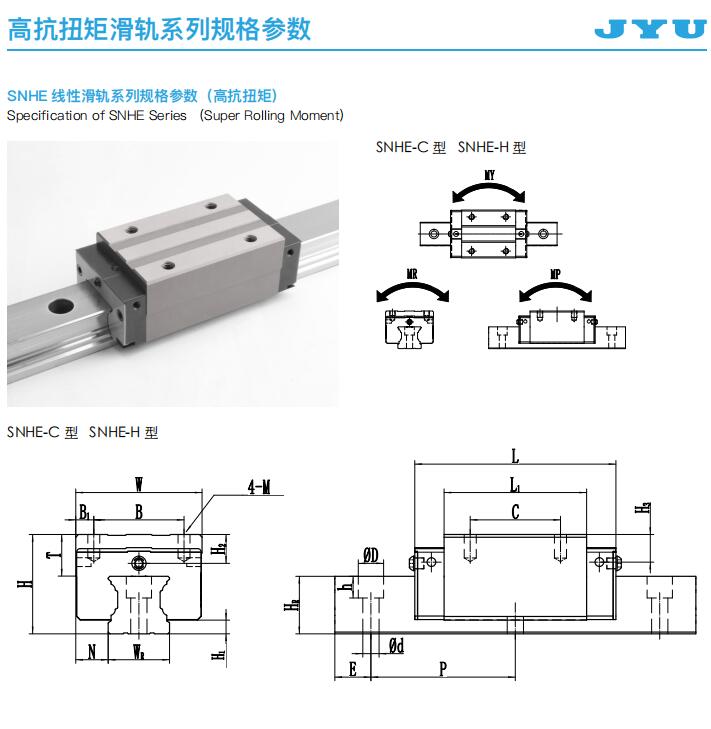 高抗扭矩滑轨系列规格参数

JYU

SNHE 线性滑轨系列规格参数（高抗扭矩）
Specification of SNHE Series (Super Rolling Moment)

SNHE-C 型 SNHE-H 型

MY

MR

MP

SNHE-C 型 SNHE-H 型

W

4-M

$B_1$

B

T

$H_2$

H

N

$W_R$

$H_1$

L

$L_1$

C

$H_3$

ØD

h

$H_R$

Ød

E

P